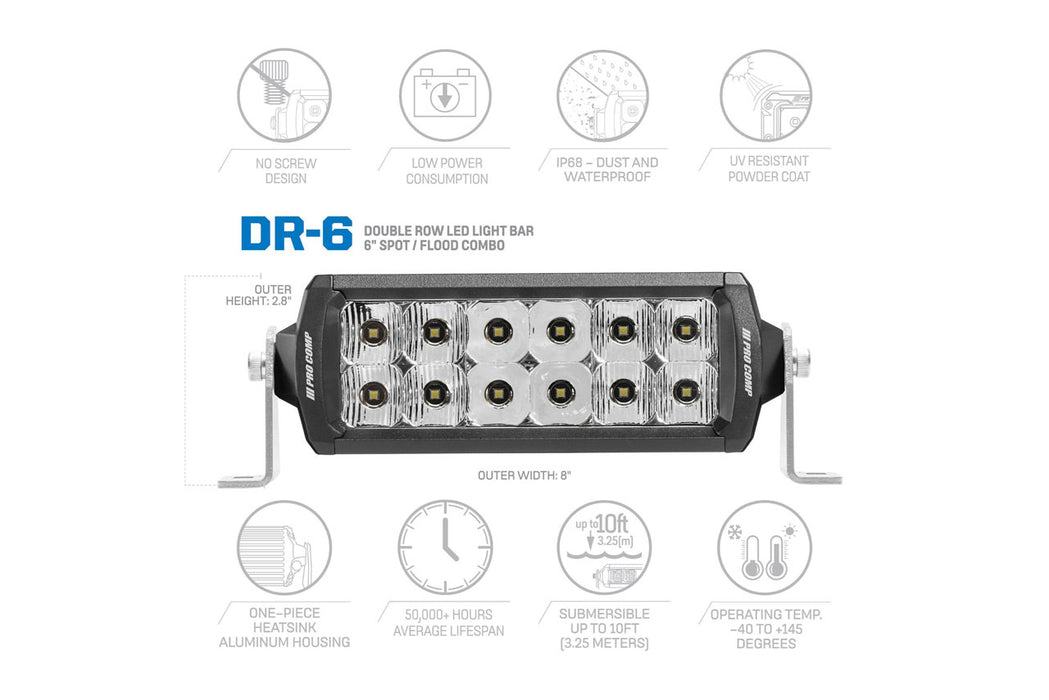 NO SCREW DESIGN

LOW POWER CONSUMPTION

IP68 – DUST AND WATERPROOF

UV RESISTANT POWDER COAT

DR-6 DOUBLE ROW LED LIGHT BAR 6" SPOT / FLOOD COMBO

OUTER HEIGHT: 2.8"

PRO COMP

PRO COMP

OUTER WIDTH: 8"

up to 10ft 3.25(m)

ONE-PIECE HEATSINK ALUMINUM HOUSING

50,000+ HOURS AVERAGE LIFESPAN

SUBMERSIBLE UP TO 10FT (3.25 METERS)

OPERATING TEMP. -40 TO +145 DEGREES